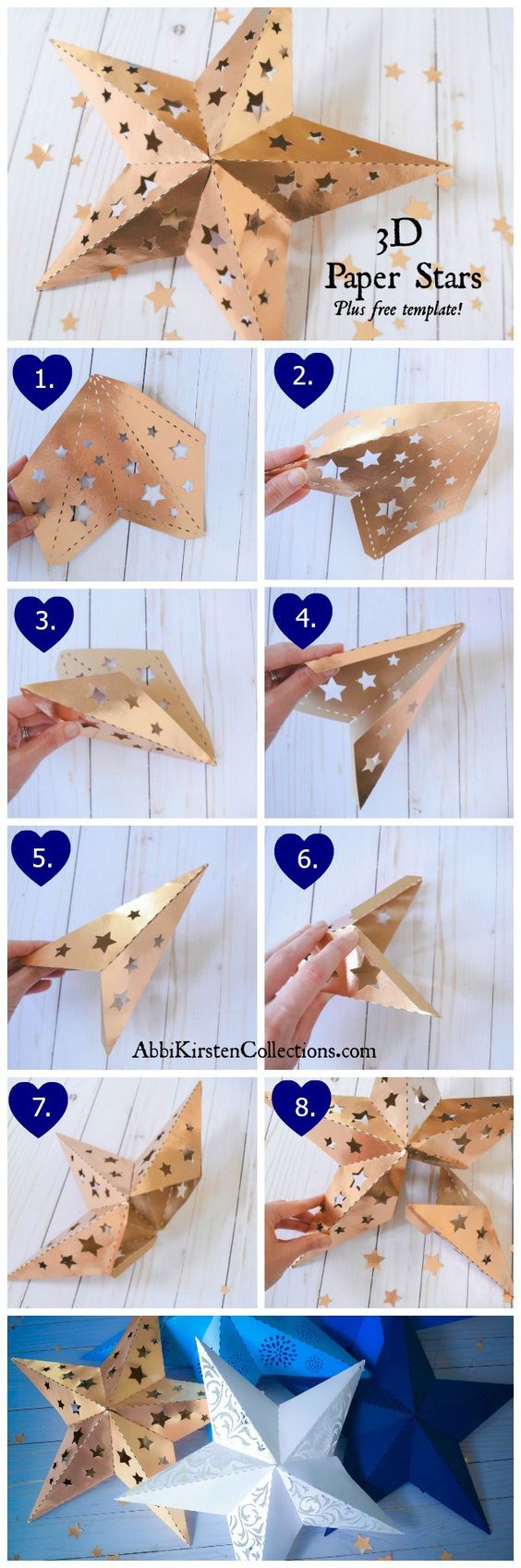 3D
Paper Stars
Plus free template!

1.

2.

3.

4.

5.

6.

AbbiKirstenCollections.com

7.

8.